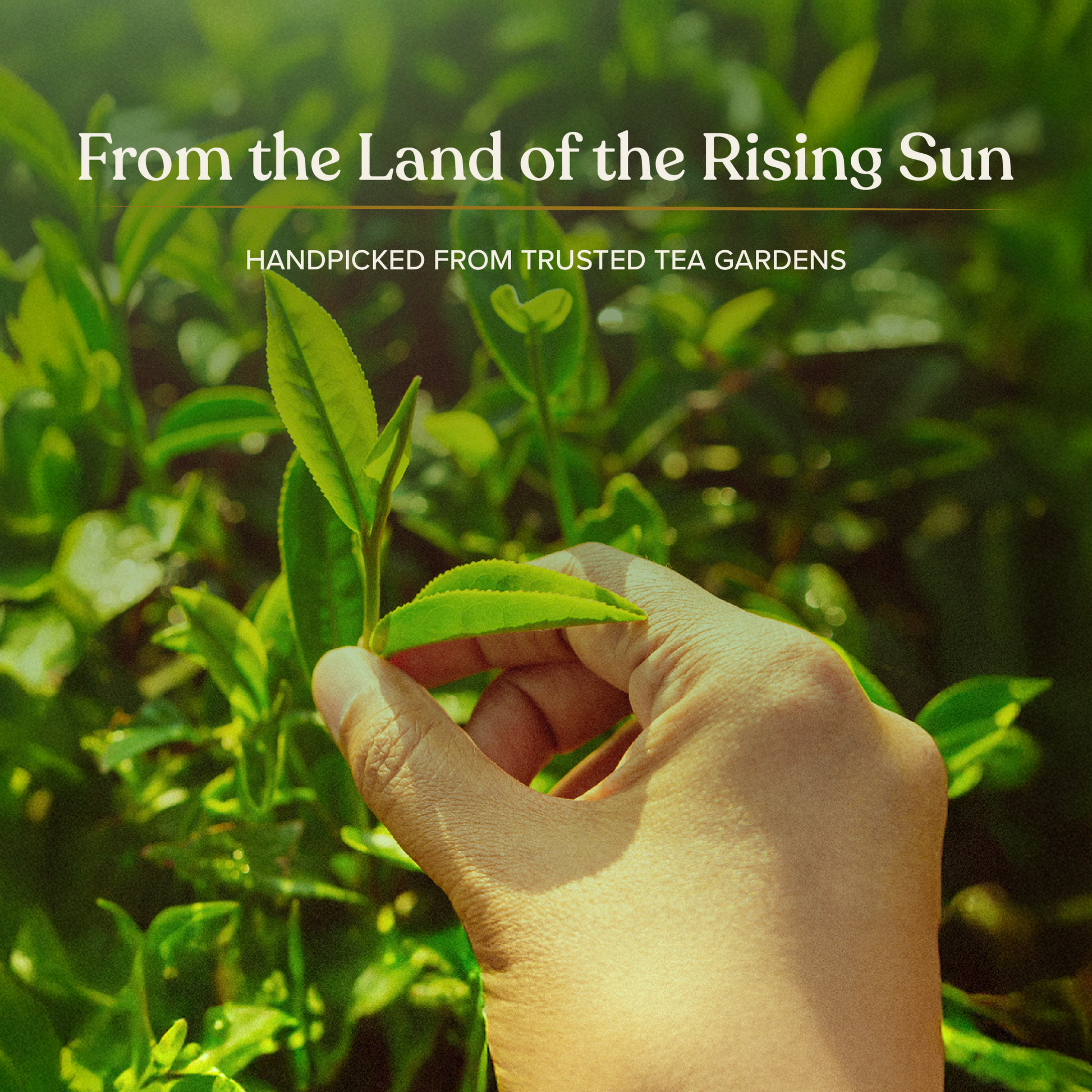 From the Land of the Rising Sun

HANDPICKED FROM TRUSTED TEA GARDENS