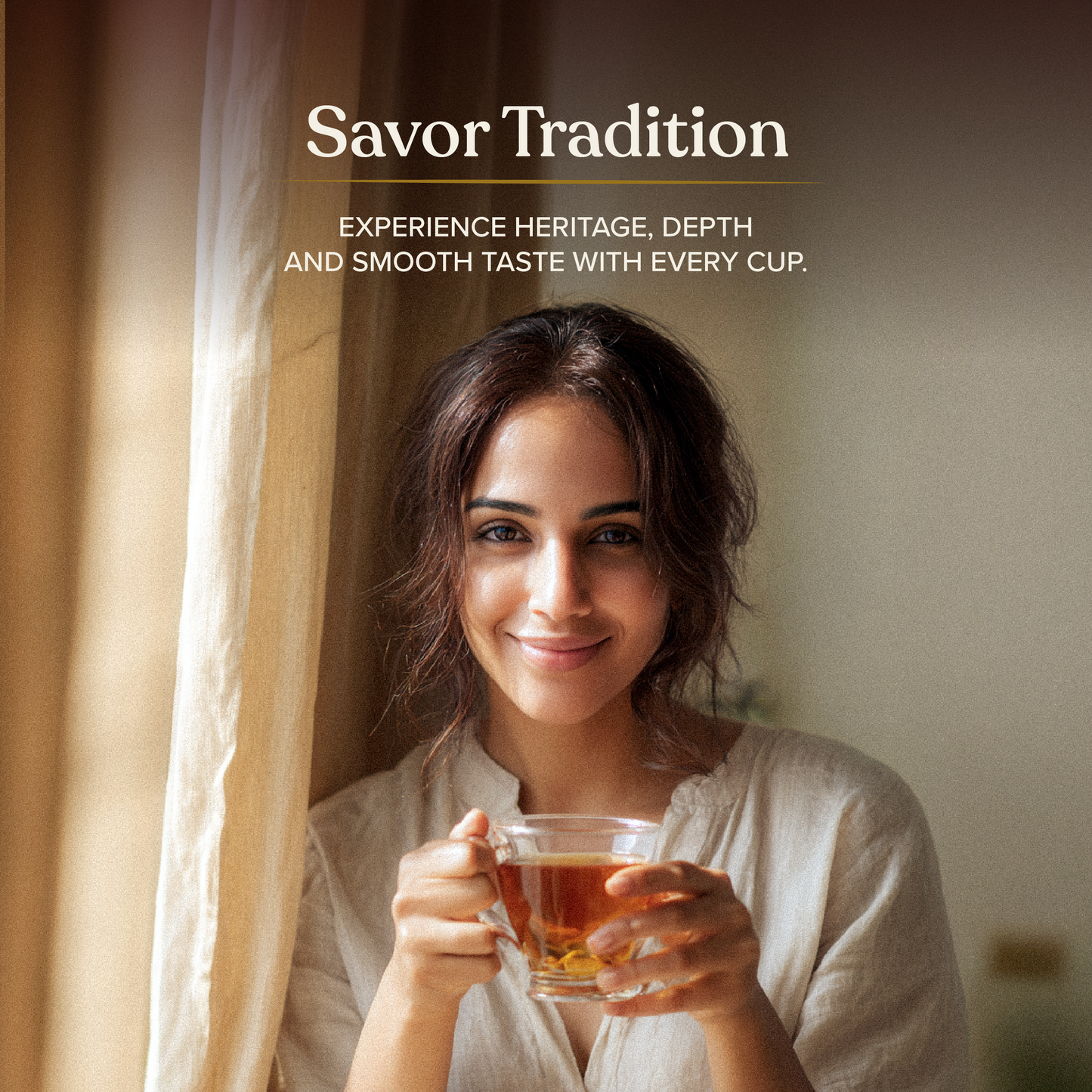 Savor Tradition

EXPERIENCE HERITAGE, DEPTH AND SMOOTH TASTE WITH EVERY CUP.