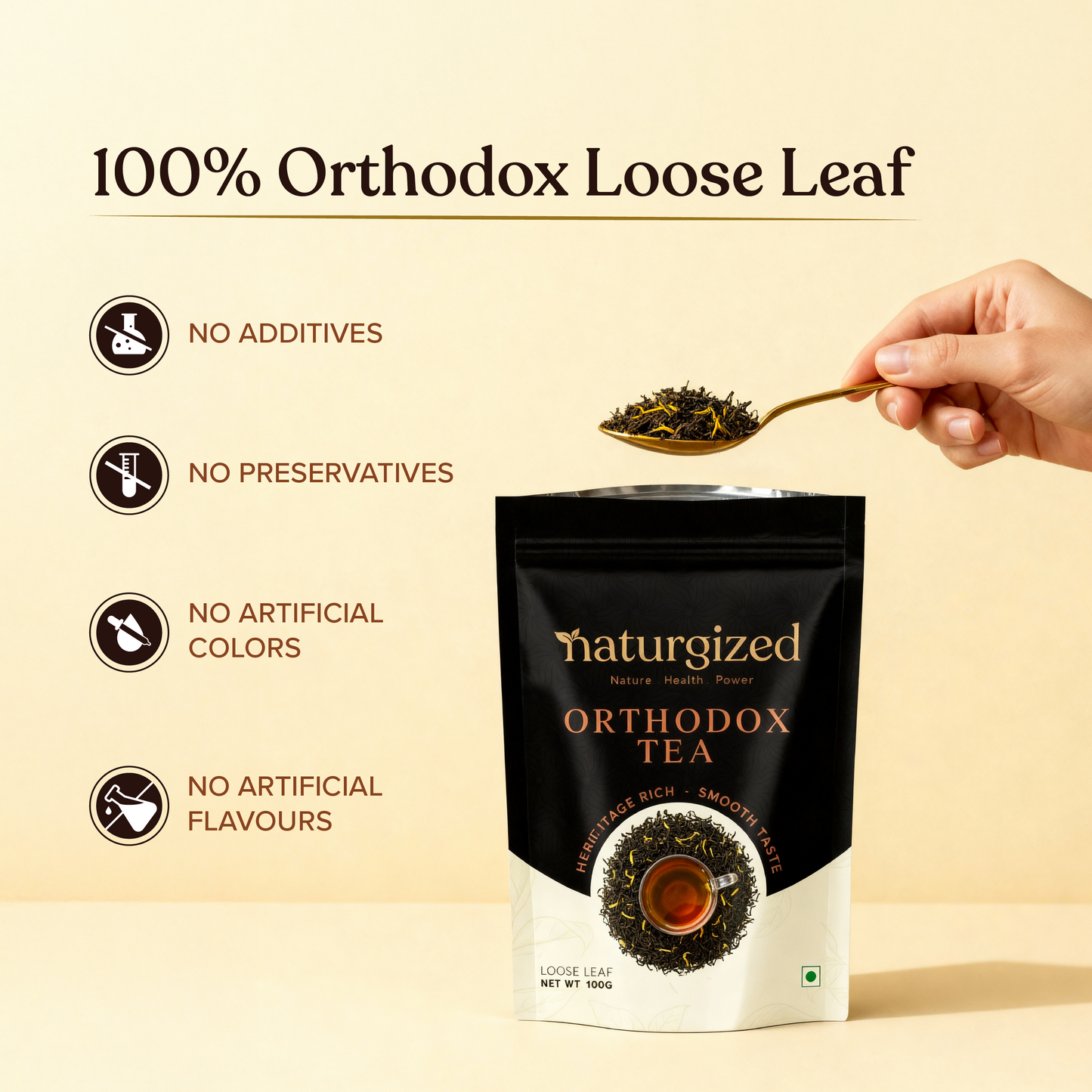 100% Orthodox Loose Leaf

NO ADDITIVES

NO PRESERVATIVES

NO ARTIFICIAL COLORS

NO ARTIFICIAL FLAVOURS

naturgized

Nature . Health . Power

ORTHODOX TEA

HERITAGE RICH - SMOOTH TASTE

LOOSE LEAF
NET WT 100G