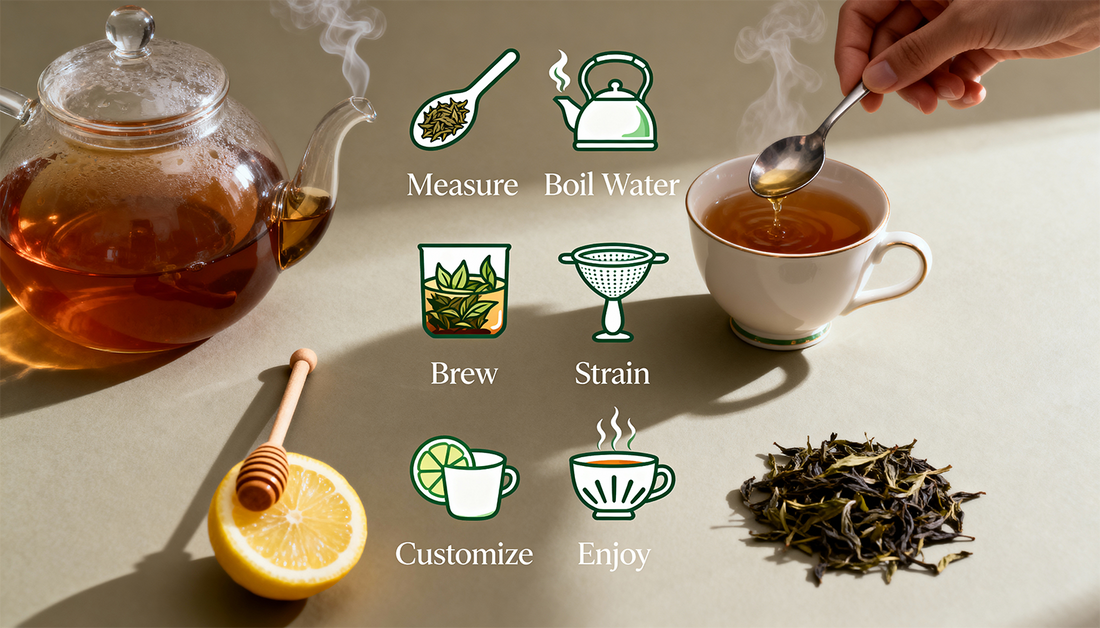 Measure
Boil Water
Brew
Strain
Customize
Enjoy