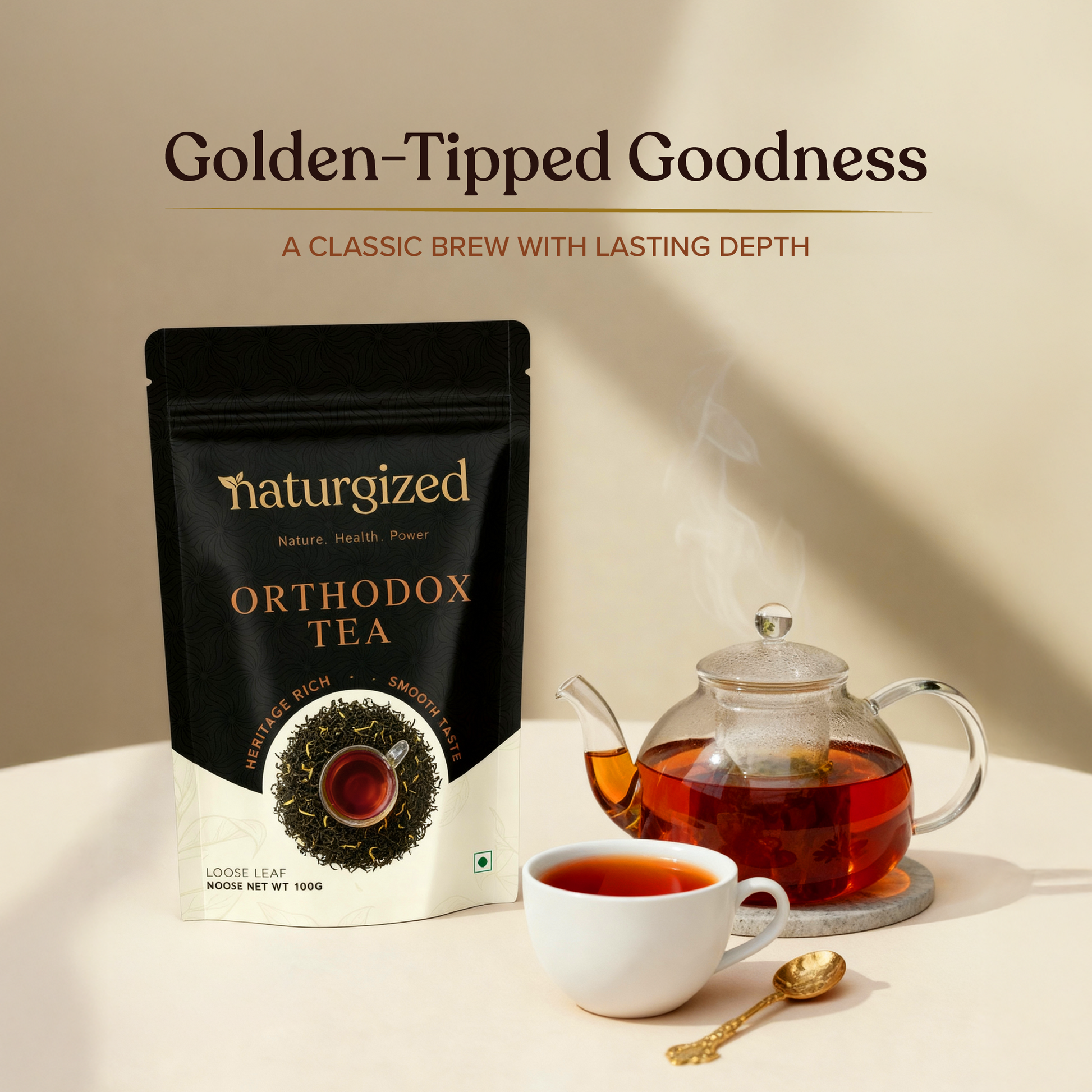 Golden-Tipped Goodness

A CLASSIC BREW WITH LASTING DEPTH

naturgized

Nature. Health. Power

ORTHODOX TEA

HERITAGE RICH · · SMOOTH TASTE

LOOSE LEAF
NOOSE NET WT 100G